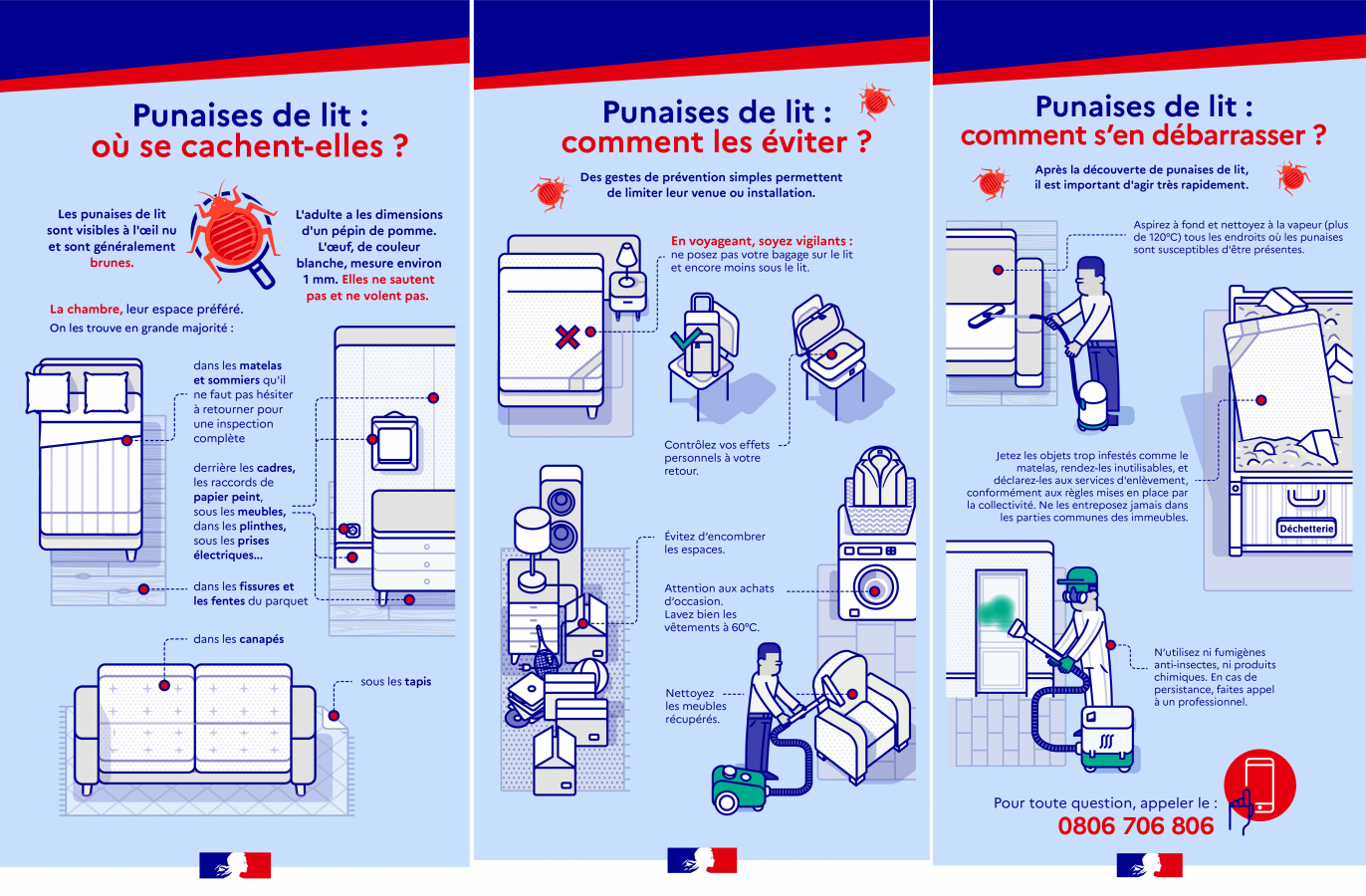 Punaises de lit :
où se cachent-elles ?

Les punaises de lit sont visibles à l'œil nu et sont généralement brunes.

L'adulte a les dimensions d'un pépin de pomme. L'œuf, de couleur blanche, mesure environ 1 mm. Elles ne sautent pas et ne volent pas.

La chambre, leur espace préféré.
On les trouve en grande majorité :

dans les matelas et sommiers qu'il ne faut pas hésiter à retourner pour une inspection complète

derrière les cadres, les raccords de papier peint, sous les meubles, dans les plinthes, sous les prises électriques...

dans les fissures et les fentes du parquet

dans les canapés

sous les tapis

Punaises de lit :
comment les éviter ?

Des gestes de prévention simples permettent de limiter leur venue ou installation.

En voyageant, soyez vigilants : ne posez pas votre bagage sur le lit et encore moins sous le lit.

Contrôlez vos effets personnels à votre retour.

Évitez d'encombrer les espaces.

Attention aux achats d'occasion.
Lavez bien les vêtements à 60°C.

Nettoyez les meubles récupérés.

Punaises de lit :
comment s'en débarrasser ?

Après la découverte de punaises de lit, il est important d'agir très rapidement.

Aspirez à fond et nettoyez à la vapeur (plus de 120°C) tous les endroits où les punaises sont susceptibles d'être présentes.

Jetez les objets trop infestés comme le matelas, rendez-les inutilisables, et déclarez-les aux services d'enlèvement, conformément aux règles mises en place par la collectivité. Ne les entreposez jamais dans les parties communes des immeubles.

Déchetterie

N'utilisez ni fumigènes anti-insectes, ni produits chimiques. En cas de persistance, faites appel à un professionnel.

Pour toute question, appeler le :
0806 706 806